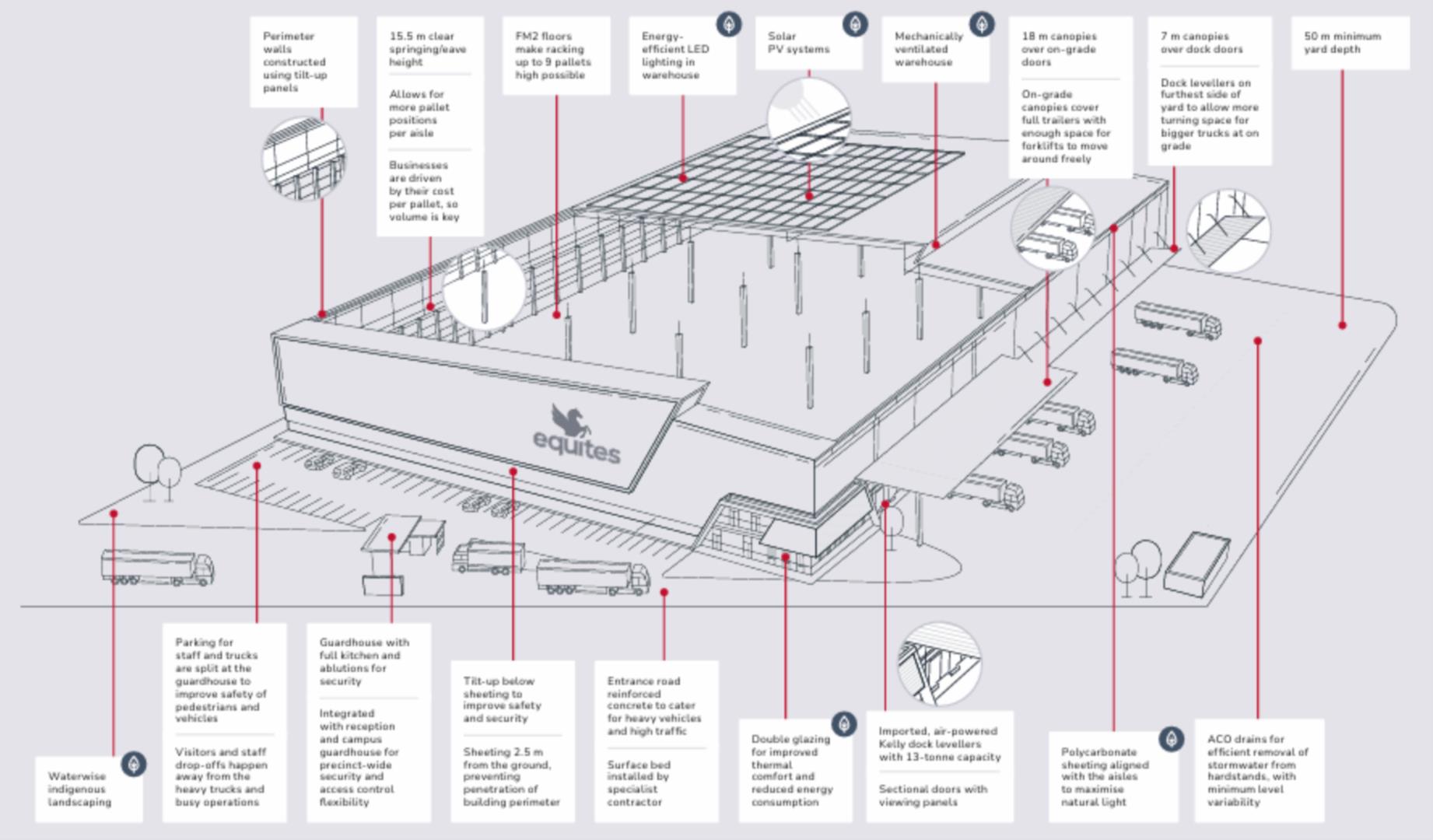 Perimeter walls constructed using tilt-up panels

15.5 m clear springing/eave height

Allows for more pallet positions per aisle

Businesses are driven by their cost per pallet, so volume is key

FM2 floors make racking up to 9 pallets high possible

Energy-efficient LED lighting in warehouse

Solar PV systems

Mechanically ventilated warehouse

18 m canopies over on-grade doors

On-grade canopies cover full trailers with enough space for forklifts to move around freely

7 m canopies over dock doors

Dock levellers on furthest side of yard to allow more turning space for bigger trucks at on grade

50 m minimum yard depth

equites

Waterwise indigenous landscaping

Parking for staff and trucks are split at the guardhouse to improve safety of pedestrians and vehicles

Visitors and staff drop-offs happen away from the heavy trucks and busy operations

Guardhouse with full kitchen and ablutions for security

Integrated with reception and campus guardhouse for precinct-wide security and access control flexibility

Tilt-up below sheeting to improve safety and security

Sheeting 2.5 m from the ground, preventing penetration of building perimeter

Entrance road reinforced concrete to cater for heavy vehicles and high traffic

Surface bed installed by specialist contractor

Double glazing for improved thermal comfort and reduced energy consumption

Imported, air-powered Kelly dock levellers with 13-tonne capacity

Sectional doors with viewing panels

Polycarbonate sheeting aligned with the aisles to maximise natural light

ACO drains for efficient removal of stormwater from hardstands, with minimum level variability