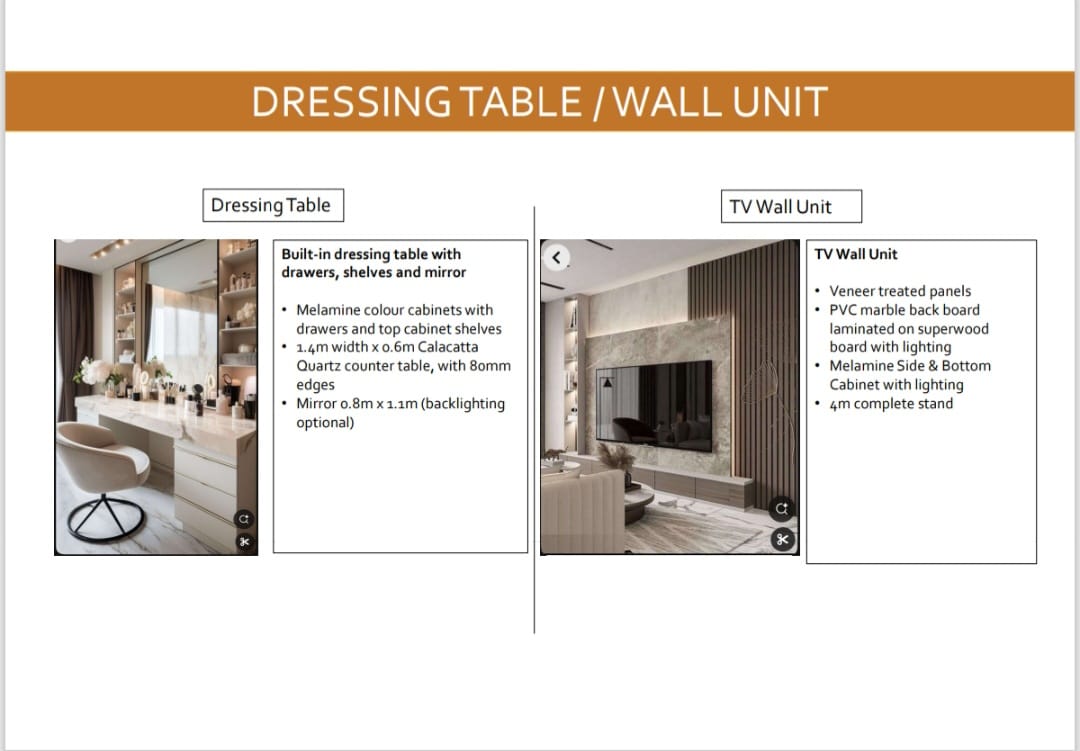 DRESSING TABLE / WALL UNIT

Dressing Table

Built-in dressing table with drawers, shelves and mirror

• Melamine colour cabinets with drawers and top cabinet shelves
• 1.4m width x 0.6m Calacatta Quartz counter table, with 80mm edges
• Mirror 0.8m x 1.1m (backlighting optional)

TV Wall Unit

TV Wall Unit

• Veneer treated panels
• PVC marble back board laminated on superwood board with lighting
• Melamine Side & Bottom Cabinet with lighting
• 4m complete stand